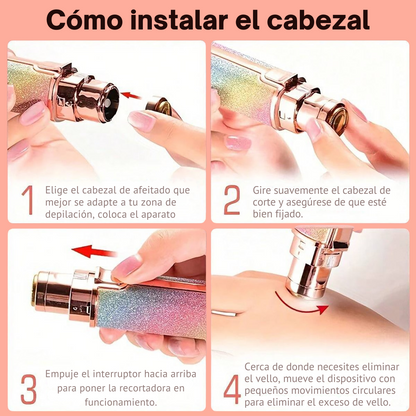 Cómo instalar el cabezal

1 Elige el cabezal de afeitado que mejor se adapte a tu zona de depilación, coloca el aparato

2 Gire suavemente el cabezal de corte y asegúrese de que esté bien fijado.

3 Empuje el interruptor hacia arriba para poner la recortadora en funcionamiento.

4 Cerca de donde necesites eliminar el vello, mueve el dispositivo con pequeños movimientos circulares para eliminar el exceso de vello.